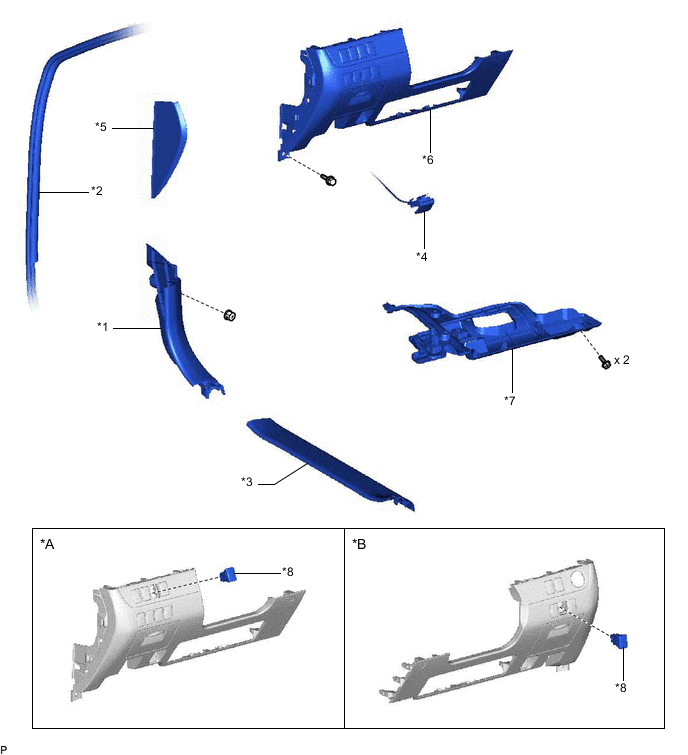 *5

*2

*6

*4

*1

x 2

*7

*3

*A

*8

*B

*8

P