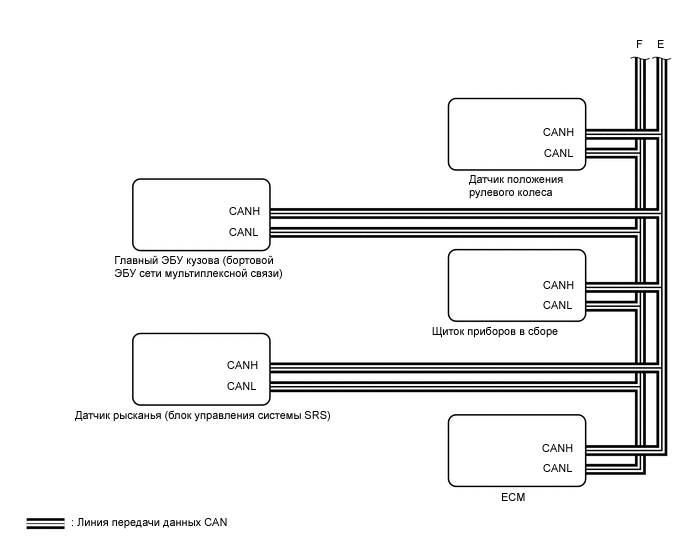 F E

CANH
CANL
Датчик положения рулевого колеса

CANH
CANL
Главный ЭБУ кузова (бортовой ЭБУ сети мультиплексной связи)

CANH
CANL
Щиток приборов в сборе

CANH
CANL
Датчик рысканья (блок управления системы SRS)

CANH
CANL
ECM

: Линия передачи данных CAN