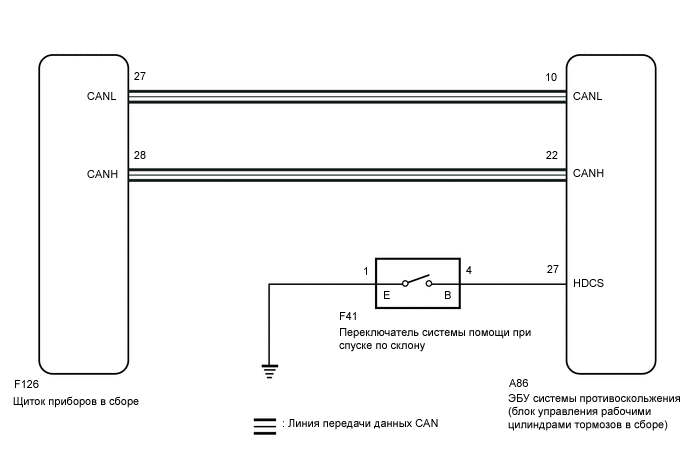 27
CANL
10
CANL
28
CANH
22
CANH
1
E
B
4
27
HDCS
F41
Переключатель системы помощи при спуске по склону
F126
Щиток приборов в сборе
A86
ЭБУ системы противоскольжения (блок управления рабочими цилиндрами тормозов в сборе)
: Линия передачи данных CAN