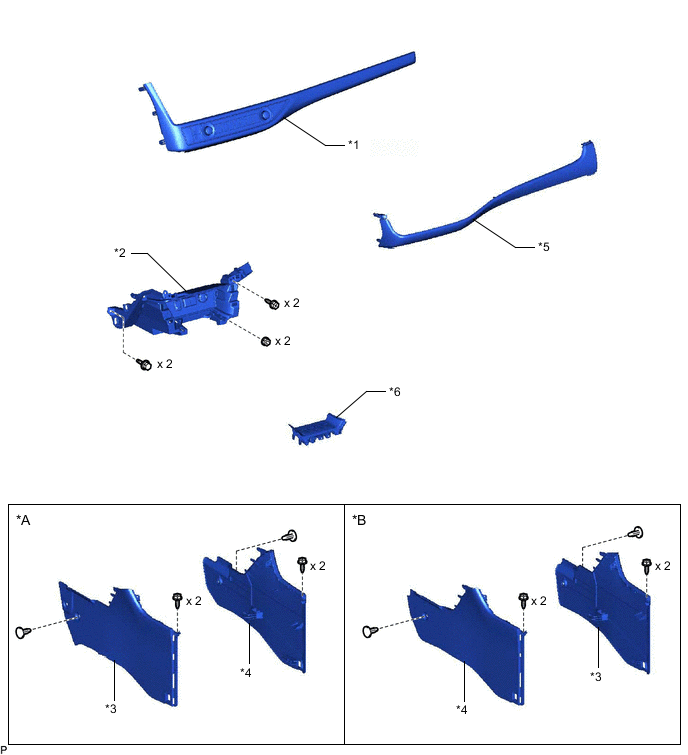 *1

*5

*2

x 2

x 2

x 2

*6

*A

x 2

x 2

*4

*3

*B

x 2

x 2

*3

*4

P