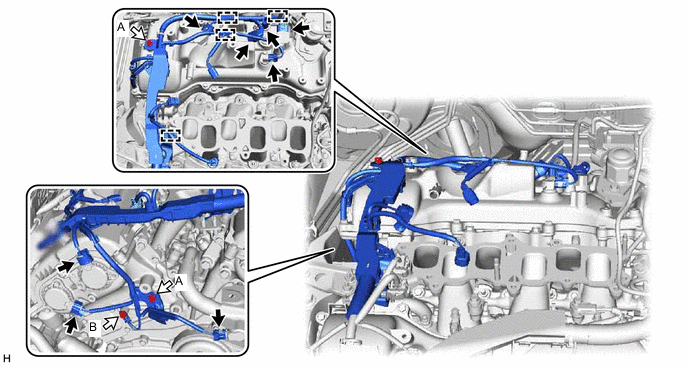 A

A

B

H