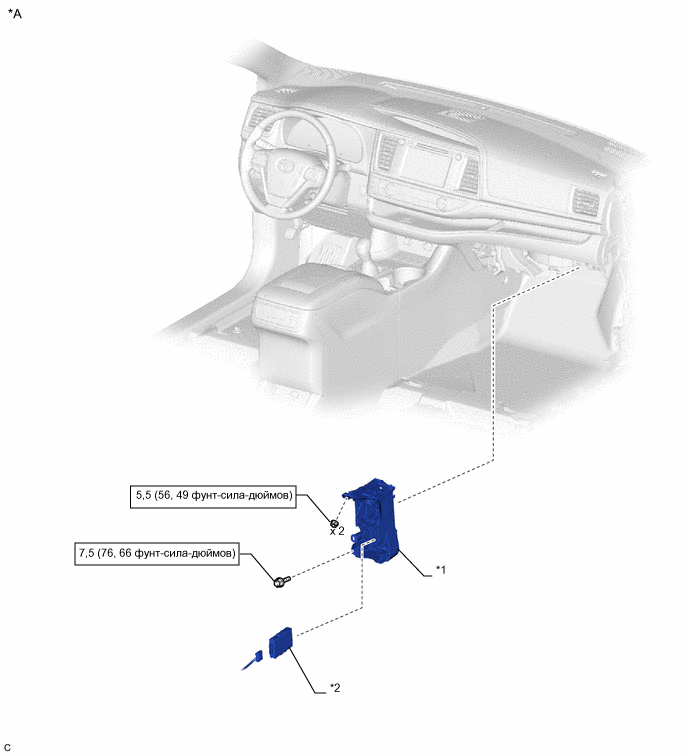 *A

5,5 (56, 49 фунт-сила-дюймов)

x 2

7,5 (76, 66 фунт-сила-дюймов)

*1

*2

C