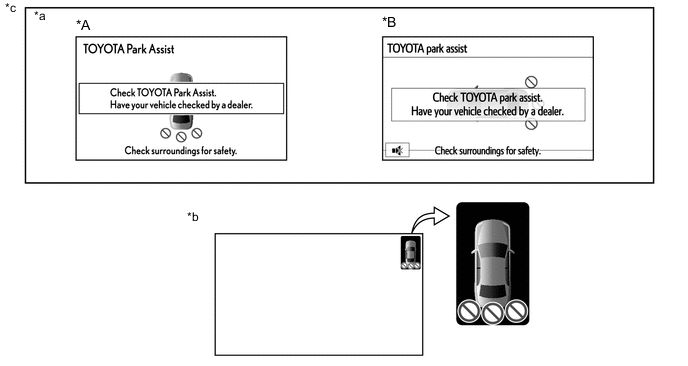 *c

*a

*A

TOYOTA Park Assist

Check TOYOTA Park Assist.
Have your vehicle checked by a dealer.

Check surroundings for safety.

*B

TOYOTA park assist

Check TOYOTA park assist.
Have your vehicle checked by a dealer.

Check surroundings for safety.

*b