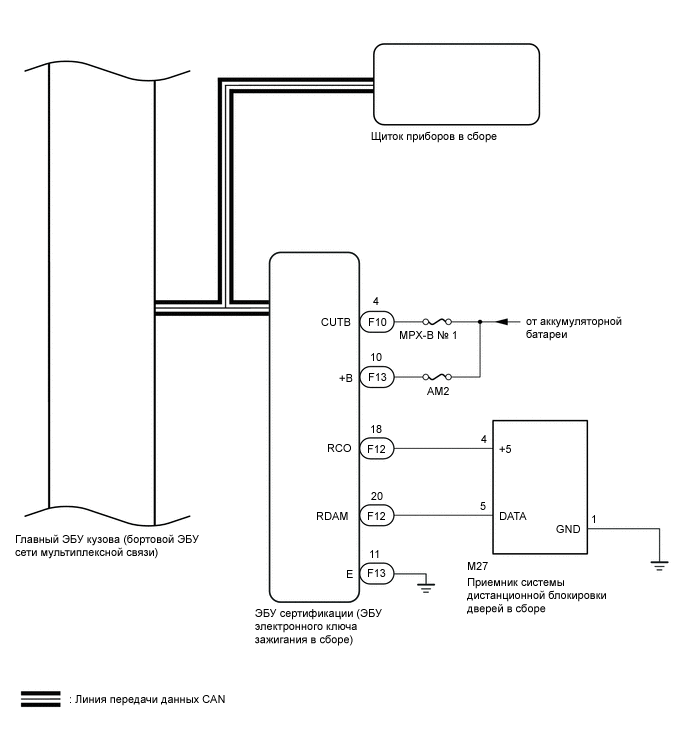 Щиток приборов в сборе

CUTB
4
F10
MPX-B № 1
от аккумуляторной батареи

+B
10
F13
AM2

RCO
18
F12
4
+5

RDAM
20
F12
5
DATA
GND
1

E
11
F13

Главный ЭБУ кузова (бортовой ЭБУ сети мультиплексной связи)

ЭБУ сертификации (ЭБУ электронного ключа зажигания в сборе)

M27
Приемник системы дистанционной блокировки дверей в сборе

: Линия передачи данных CAN