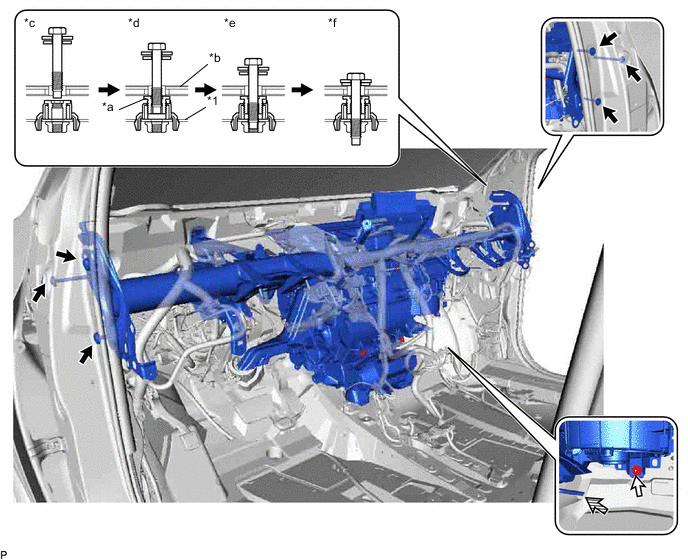 *c *d *e *f

*b

*a

*1

P