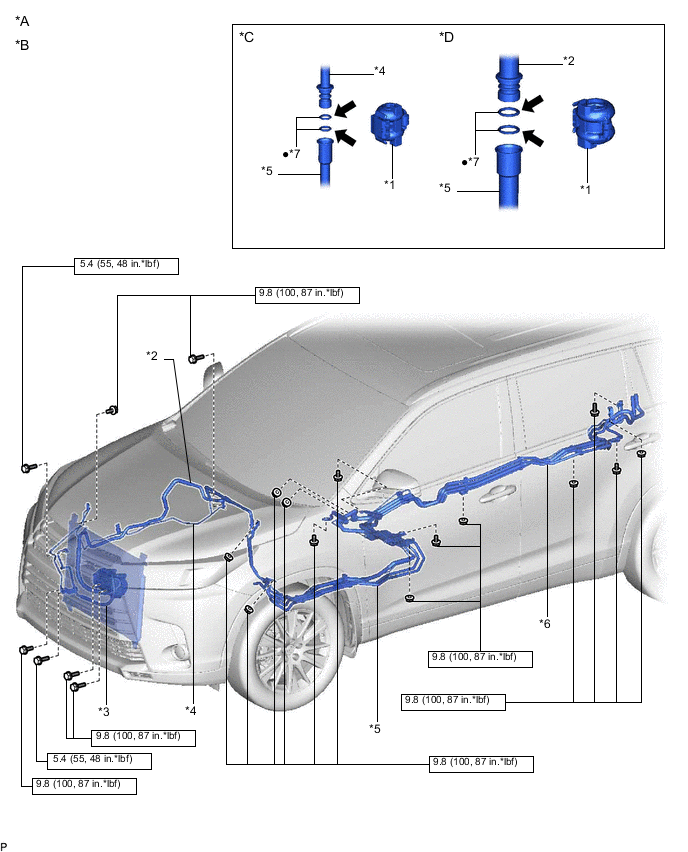 *A

*B

*C

*4

●*7

*5

*1

*D

*2

●*7

*5

*1

5.4 (55, 48 in.*lbf)

9.8 (100, 87 in.*lbf)

*2

*6

9.8 (100, 87 in.*lbf)

9.8 (100, 87 in.*lbf)

*3

*4

*5

9.8 (100, 87 in.*lbf)

5.4 (55, 48 in.*lbf)

9.8 (100, 87 in.*lbf)

9.8 (100, 87 in.*lbf)

P