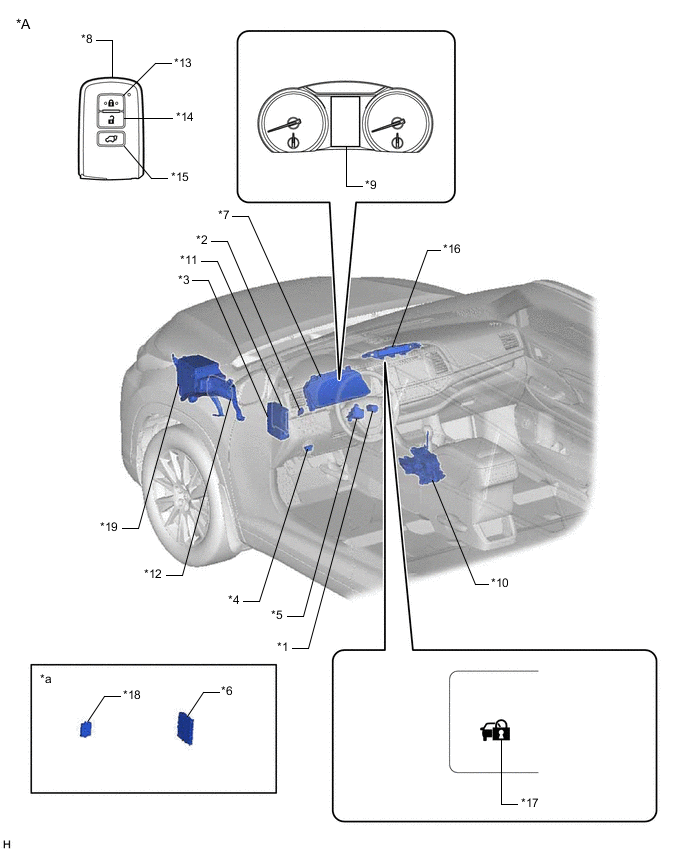 *A

*8
*13
*14
*15

*9

*7
*2
*11
*3
*16

*19
*12
*4
*5
*1
*10

*a
*18
*6

*17

H