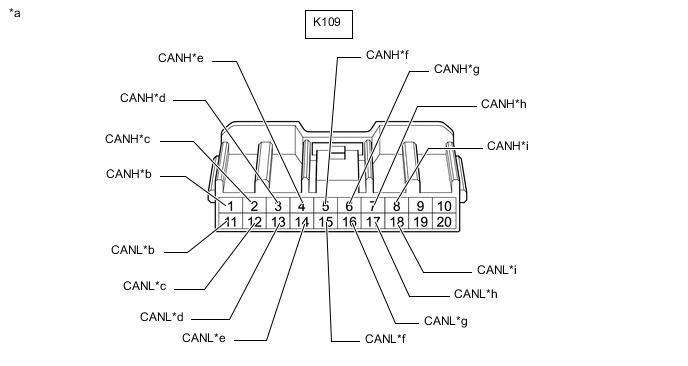 *a

K109

CANH*e
CANH*f
CANH*g
CANH*d
CANH*h
CANH*c
CANH*i
CANH*b

1 2 3 4 5 6 7 8 9 10
11 12 13 14 15 16 17 18 19 20

CANL*b
CANL*i
CANL*c
CANL*h
CANL*d
CANL*g
CANL*e
CANL*f