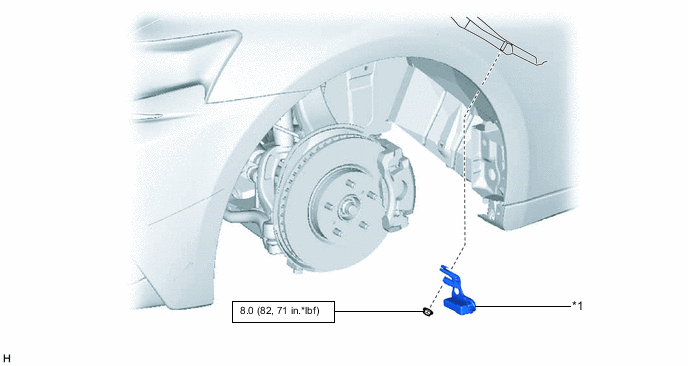 8.0 (82, 71 in.*lbf)

*1

H