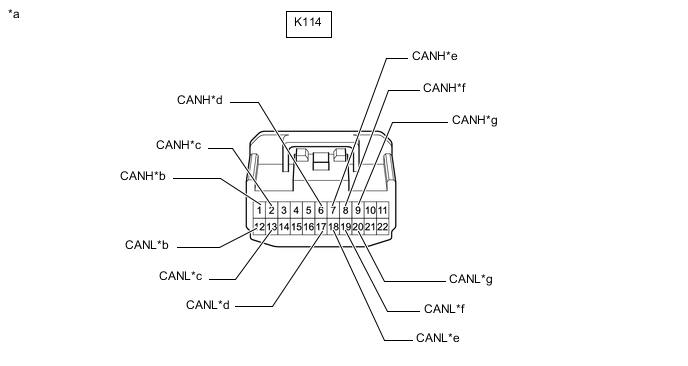 *a

K114

CANH*e
CANH*f
CANH*d
CANH*g
CANH*c
CANH*b

1 2 3 4 5 6 7 8 9 10 11
12 13 14 15 16 17 18 19 20 21 22

CANL*b
CANL*c
CANL*g
CANL*d
CANL*f
CANL*e