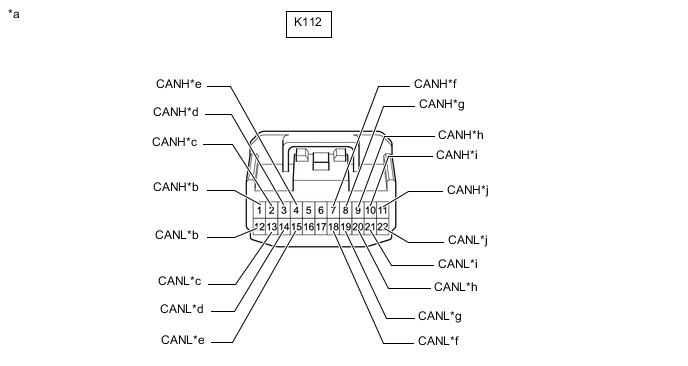 *a

K112

CANH*e
CANH*d
CANH*c
CANH*b
CANL*b
CANL*c
CANL*d
CANL*e

CANH*f
CANH*g
CANH*h
CANH*i
CANH*j
CANL*j
CANL*i
CANL*h
CANL*g
CANL*f

1 2 3 4 5 6 7 8 9 10 11
12 13 14 15 16 17 18 19 20 21 22