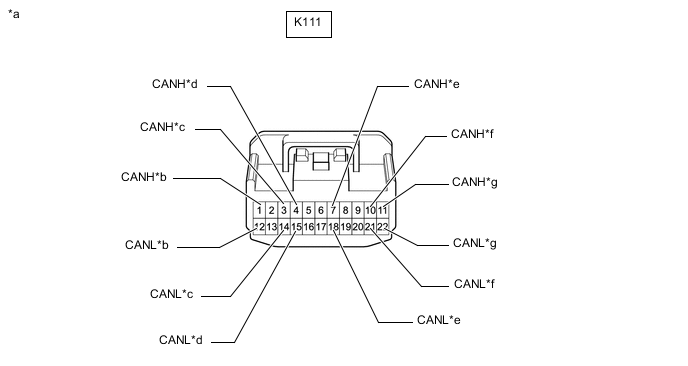 *a

K111

CANH*d

CANH*e

CANH*c

CANH*f

CANH*b

CANH*g

1 2 3 4 5 6 7 8 9 10 11

12 13 14 15 16 17 18 19 20 21 22

CANL*b

CANL*g

CANL*c

CANL*f

CANL*e

CANL*d