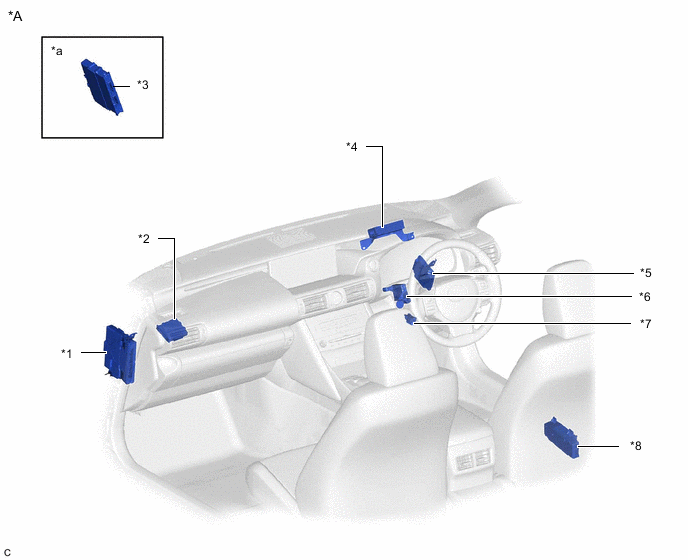 *A

*a

*3

*4

*2

*5

*6

*7

*1

*8

C