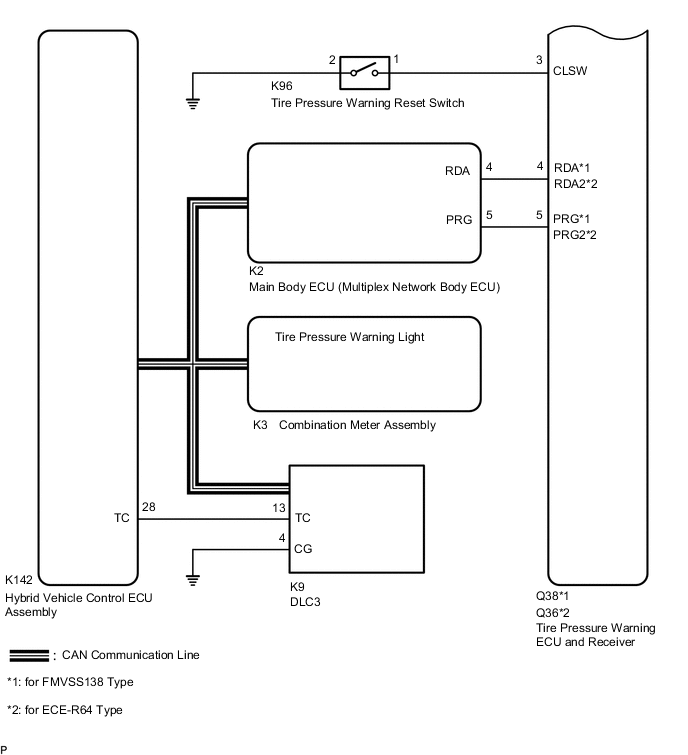 2
1
3
CLSW
K96
Tire Pressure Warning Reset Switch

RDA
4
4
RDA*1
RDA2*2

PRG
5
5
PRG*1
PRG2*2

K2
Main Body ECU (Multiplex Network Body ECU)

Tire Pressure Warning Light

K3 Combination Meter Assembly

TC
28
13
TC
4
CG

K142
Hybrid Vehicle Control ECU Assembly

K9
DLC3

Q38*1
Q36*2
Tire Pressure Warning ECU and Receiver

: CAN Communication Line

*1: for FMVSS138 Type

*2: for ECE-R64 Type

P