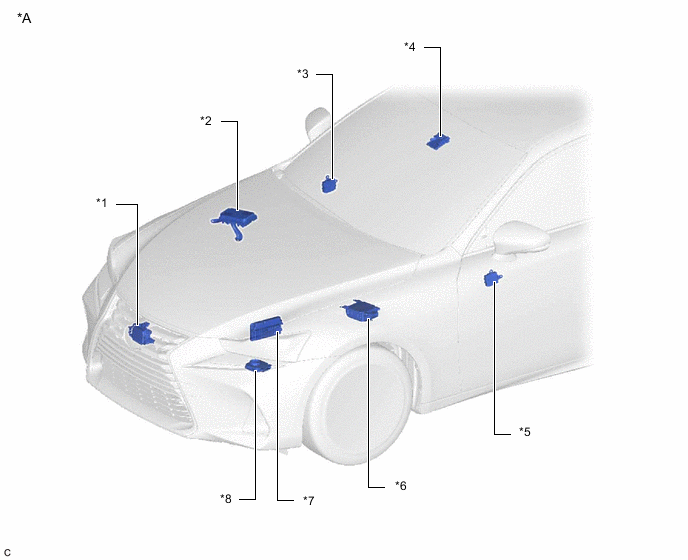 *A

*4

*3

*2

*1

*5

*6

*8

*7

C