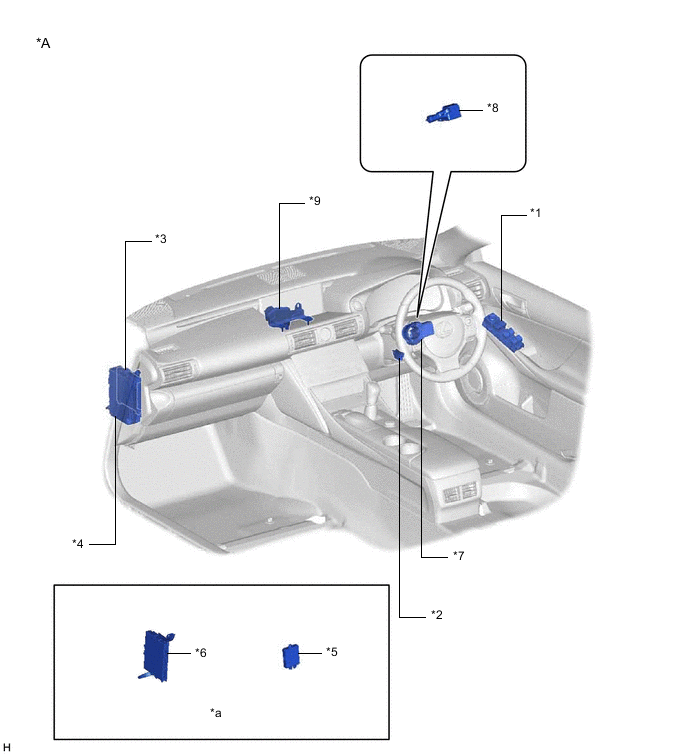 *A

*8

*9

*1

*3

*4

*7

*2

*6

*5

*a

H