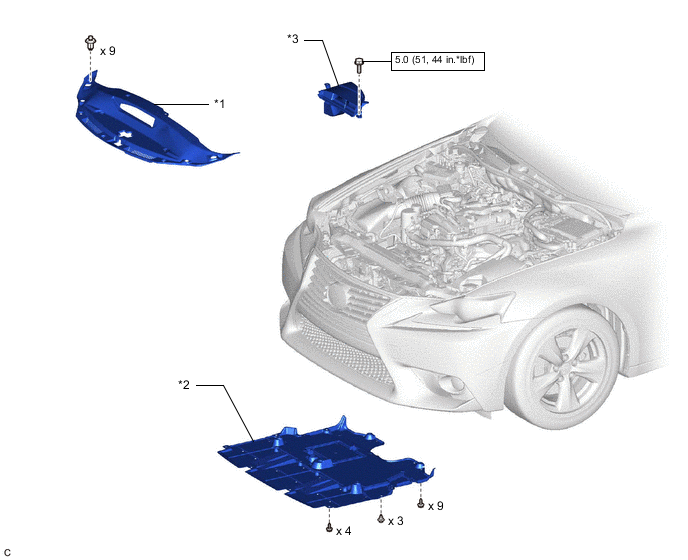 x 9

*1

*3

5.0 (51, 44 in.*lbf)

*2

x 9

x 3

x 4

C