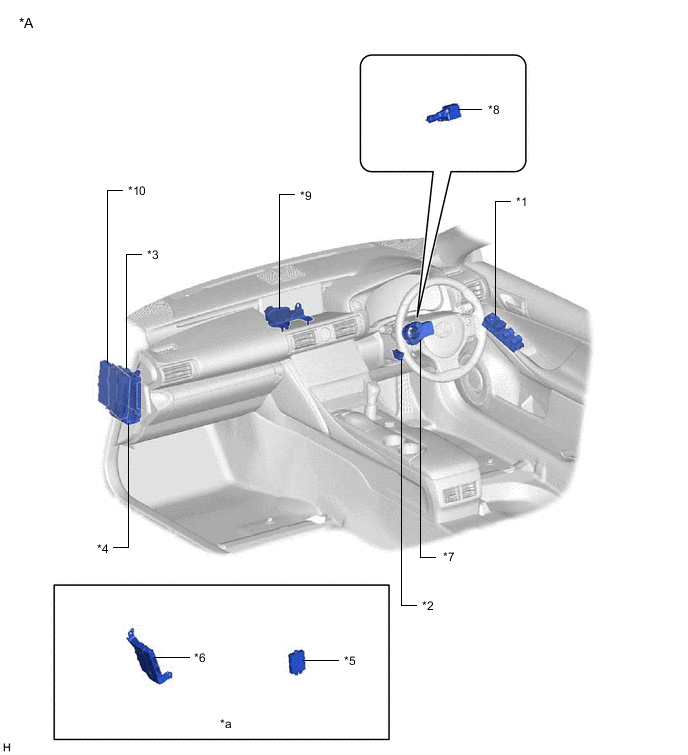 *A

*8

*10

*9

*1

*3

*4

*7

*2

*6

*5

*a

H