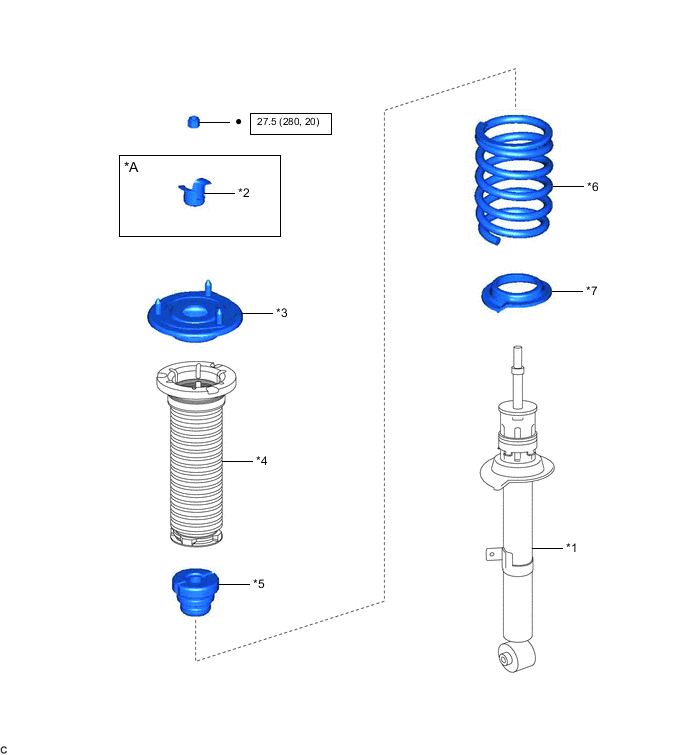 27.5 (280, 20)

*A

*2

*3

*4

*5

*6

*7

*1

C