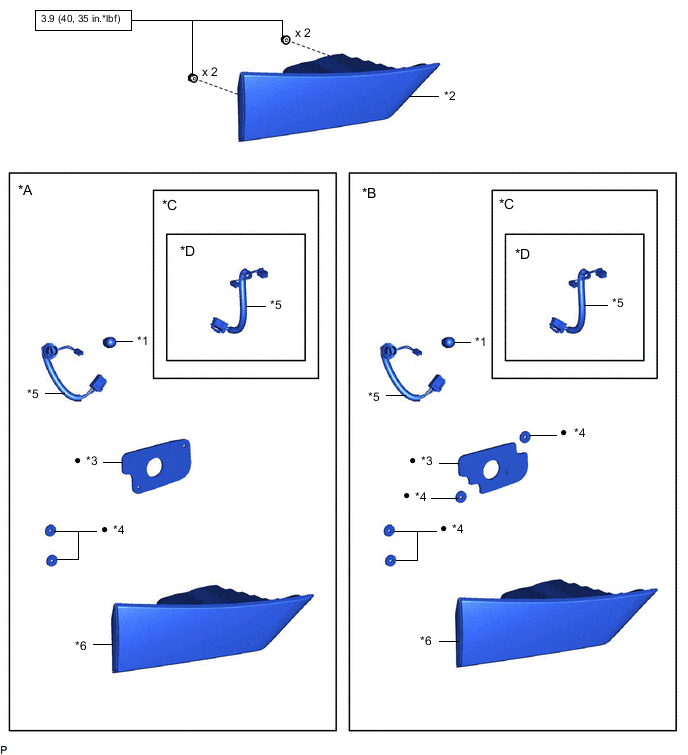 3.9 (40, 35 in.*lbf)

x 2

x 2

*2

*A

*C

*D

*5

*1

*5

● *3

● *4

*6

*B

*C

*D

*5

*1

*5

● *4

● *3

● *4

● *4

*6

P