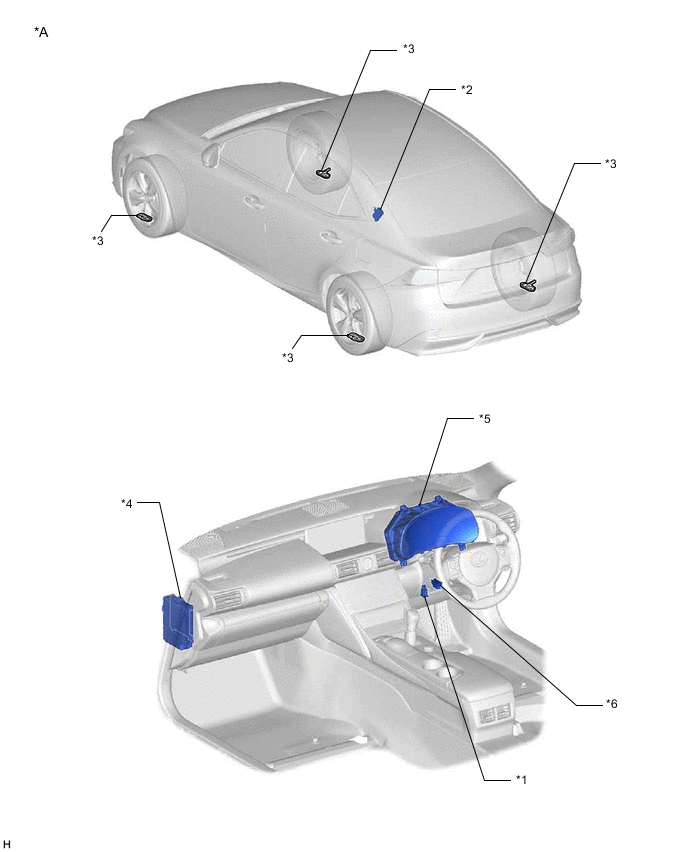 *A

*3

*2

*3

*3

*3

*5

*4

*6

*1

H