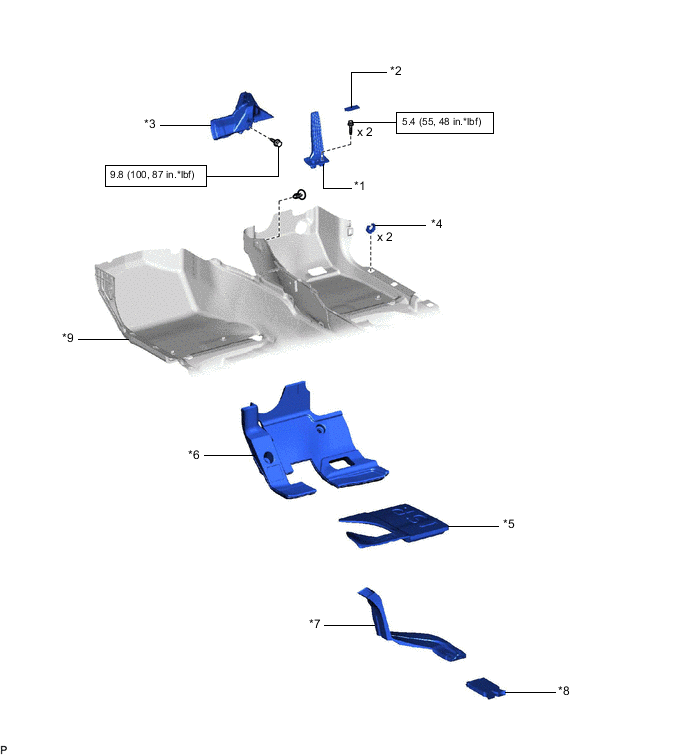 *2

*3

5.4 (55, 48 in.*lbf)

x 2

9.8 (100, 87 in.*lbf)

*1

*4

x 2

*9

*6

*5

*7

*8

P