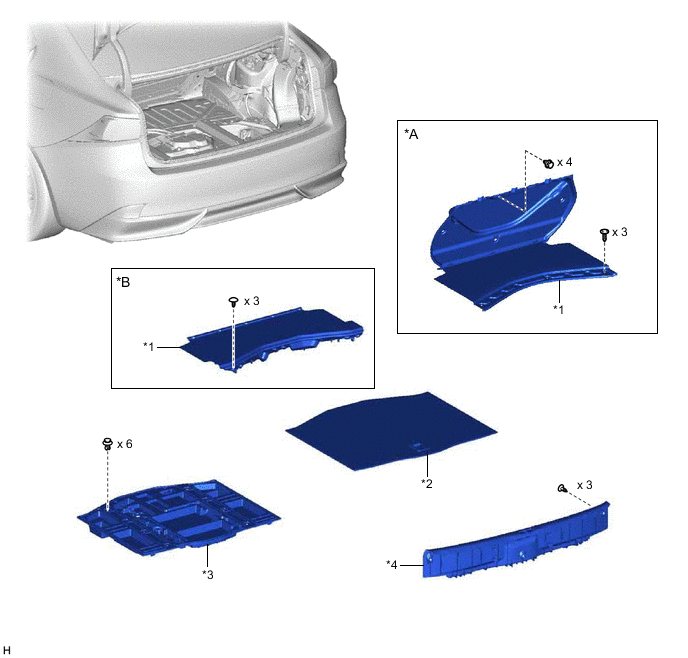 *A

x 4

x 3

*1

*B

x 3

*1

x 6

*2

x 3

*3

*4

H