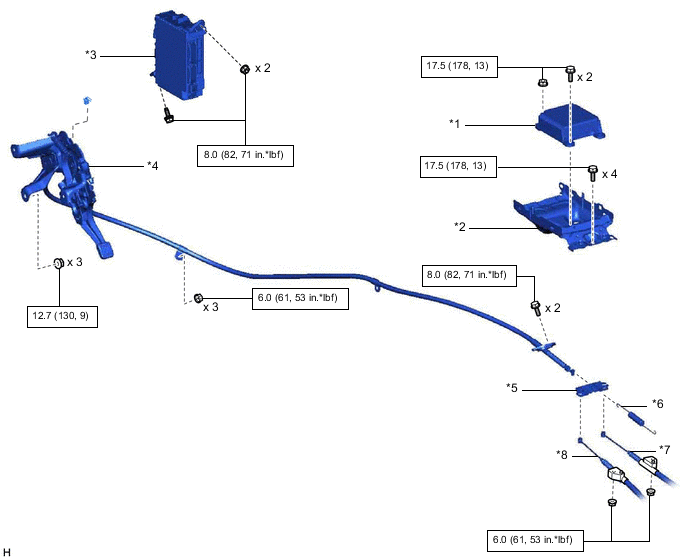 *3

x 2

8.0 (82, 71 in.*lbf)

17.5 (178, 13)

x 2

*1

17.5 (178, 13)

x 4

*2

*4

x 3

12.7 (130, 9)

x 3

6.0 (61, 53 in.*lbf)

8.0 (82, 71 in.*lbf)

x 2

*5

*6

*7

*8

6.0 (61, 53 in.*lbf)

H