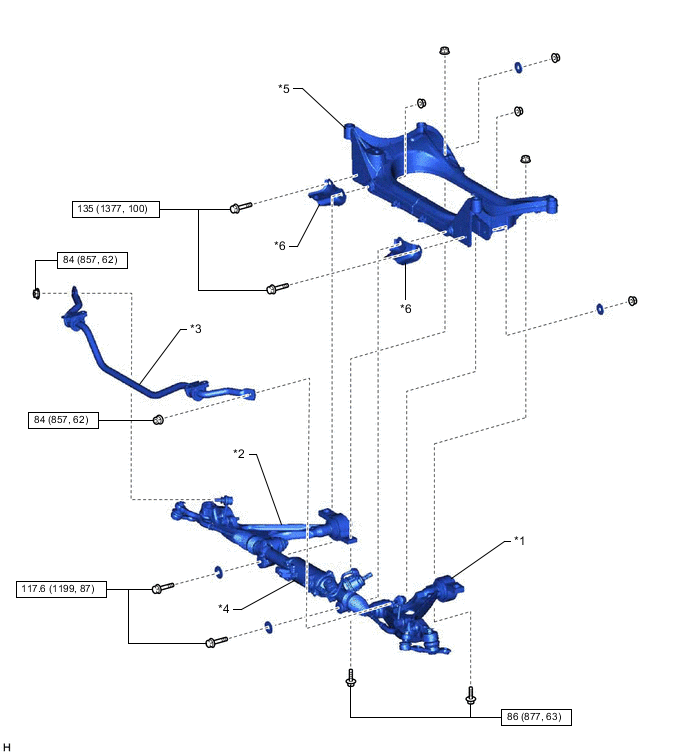 *5

135 (1377, 100)

*6

84 (857, 62)

*6

*3

84 (857, 62)

*2

*1

117.6 (1199, 87)

*4

86 (877, 63)

H