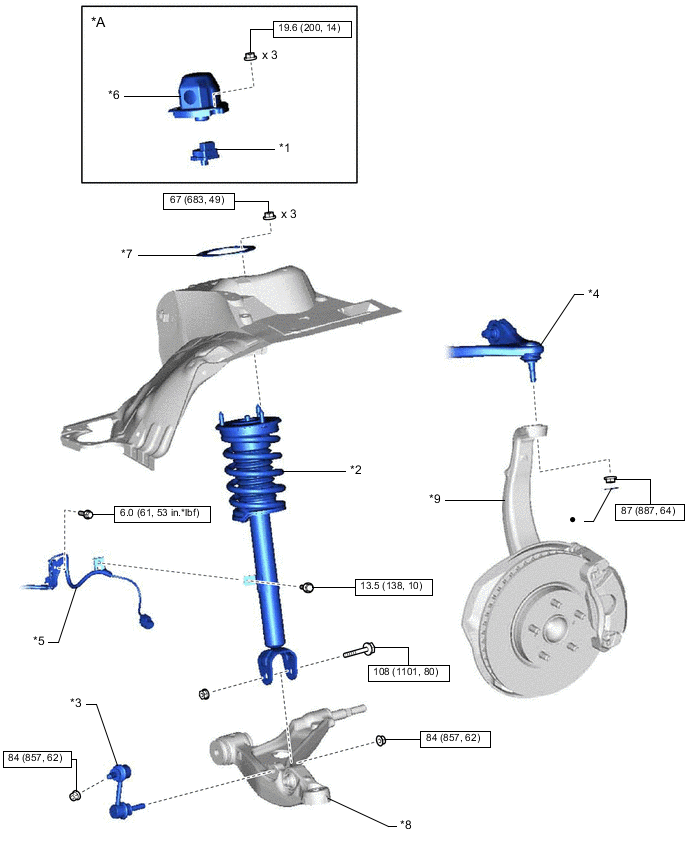 *A

19.6 (200, 14)

x 3

*6

*1

67 (683, 49)

x 3

*7

*4

*2

*9

87 (887, 64)

6.0 (61, 53 in.*lbf)

13.5 (138, 10)

*5

108 (1101, 80)

*3

84 (857, 62)

84 (857, 62)

*8