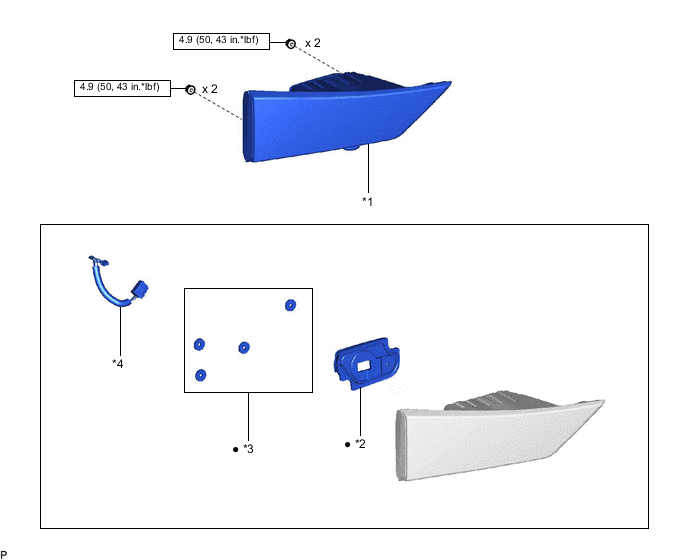 4.9 (50, 43 in.*lbf)
x 2
4.9 (50, 43 in.*lbf)
x 2
*1
*4
● *3
● *2
P