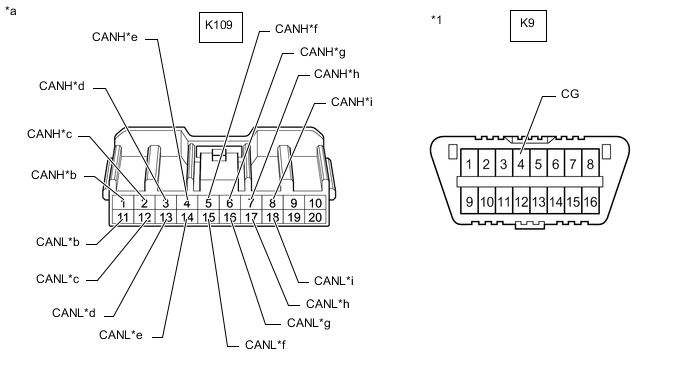 *a

K109

CANH*e
CANH*f
CANH*g
CANH*h
CANH*d
CANH*i
CANH*c
CANH*b

1 2 3 4 5 6 7 8 9 10
11 12 13 14 15 16 17 18 19 20

CANL*b
CANL*c
CANL*d
CANL*e
CANL*f
CANL*g
CANL*h
CANL*i

*1

K9

CG

1 2 3 4 5 6 7 8
9 10 11 12 13 14 15 16