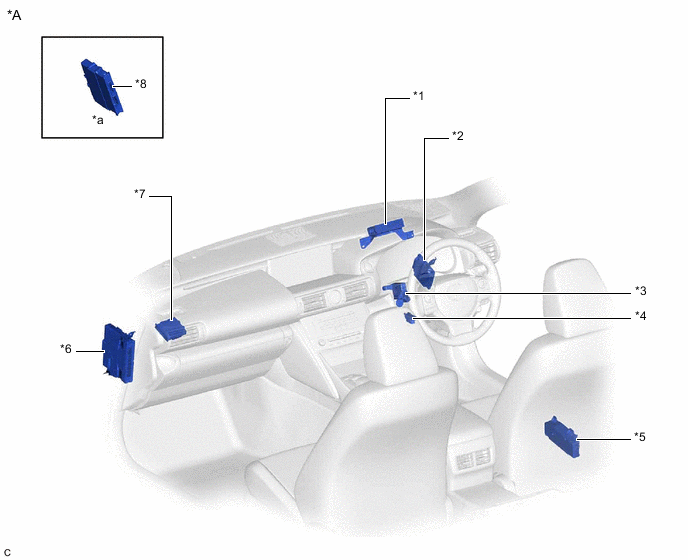 *A

*8

*a

*1

*2

*7

*3

*4

*6

*5

C