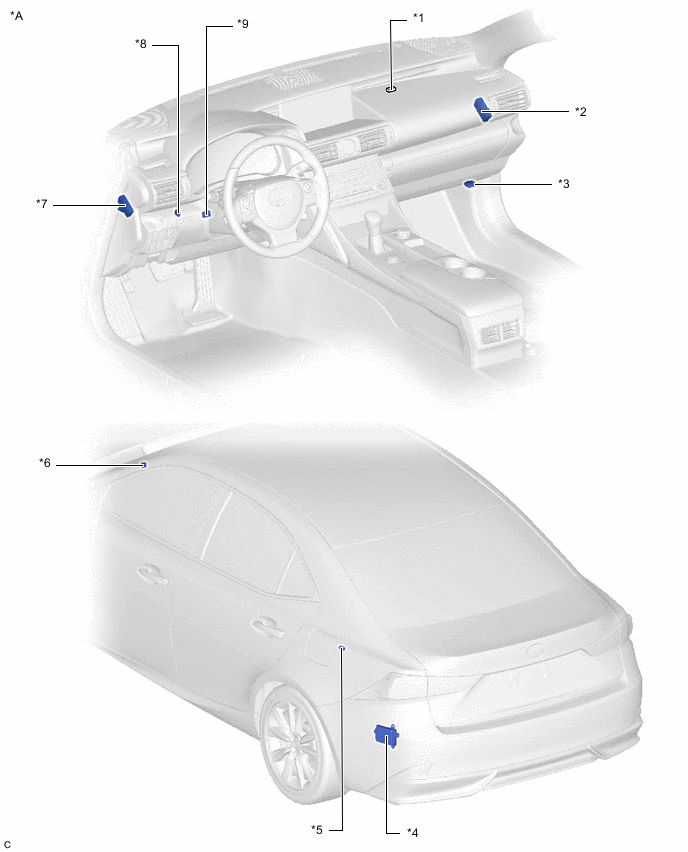 *A

*8
*9
*1
*2
*3
*7

*6

*5
*4
C