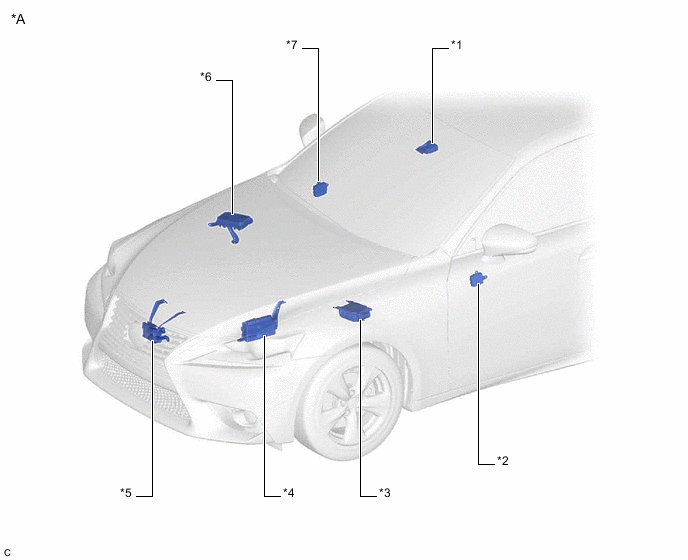 *A

*7

*1

*6

*2

*5

*4

*3

C