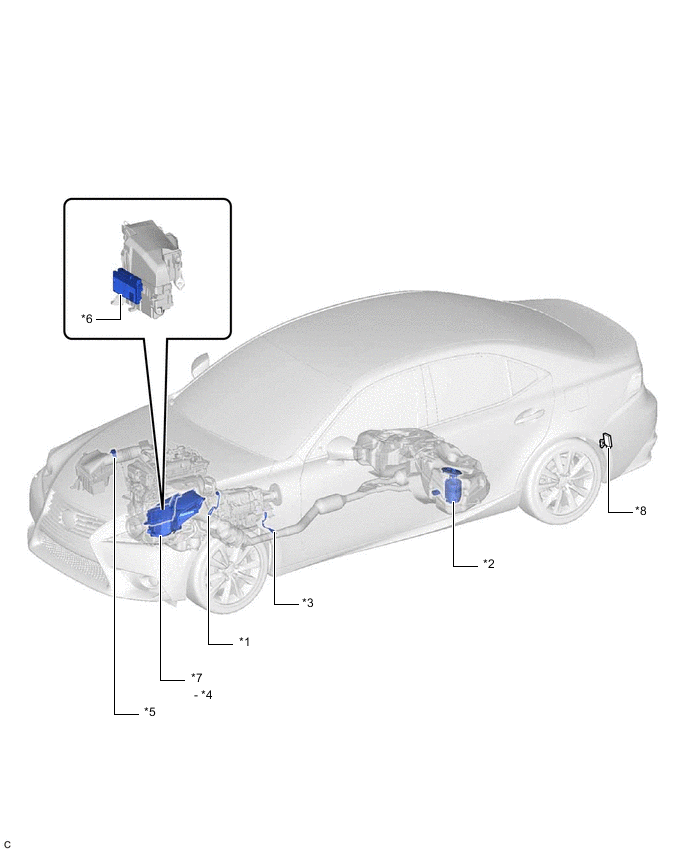 *6

*8

*2

*3

*1

*7
- *4

*5

C