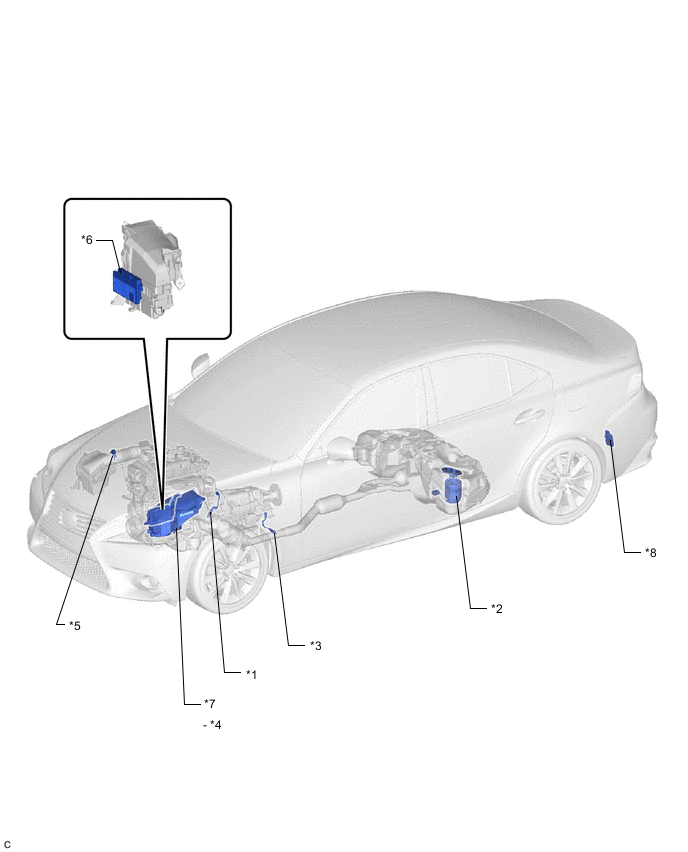 *6

*8

*2

*5

*3

*1

*7

- *4

C