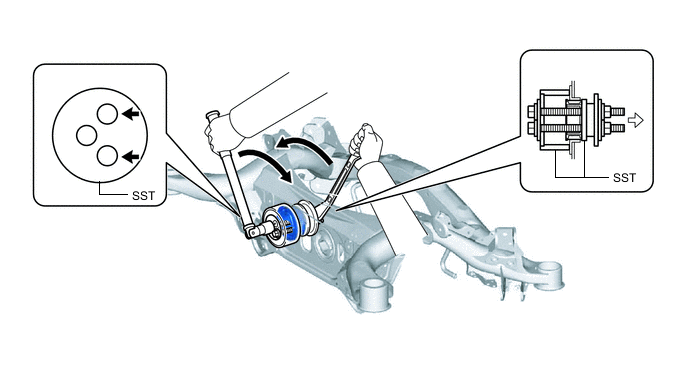 SST

SST