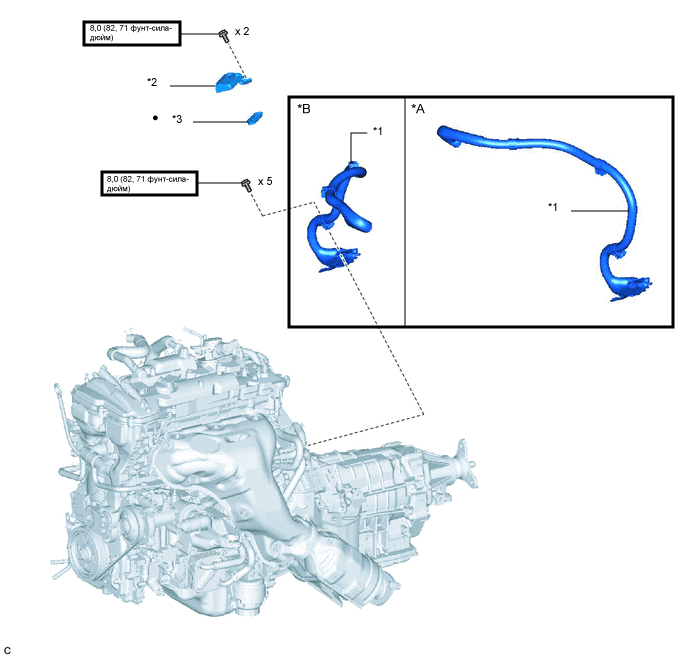 8,0 (82, 71 фунт-сила-дюйм)

x 2

*2

● *3

8,0 (82, 71 фунт-сила-дюйм)

x 5

*B

*1

*A

*1

C