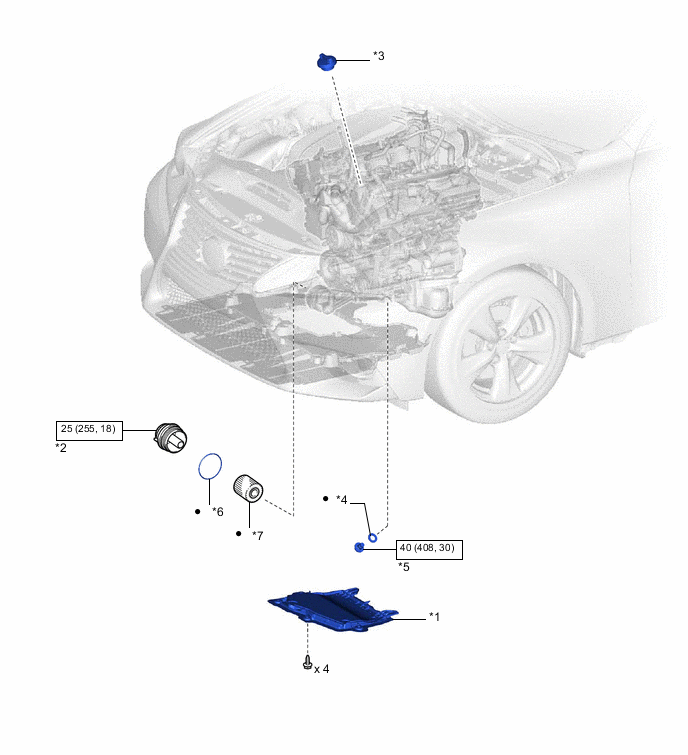 *3

25 (255, 18)

*2

● *6

● *7

● *4

40 (408, 30)

*5

*1

x 4