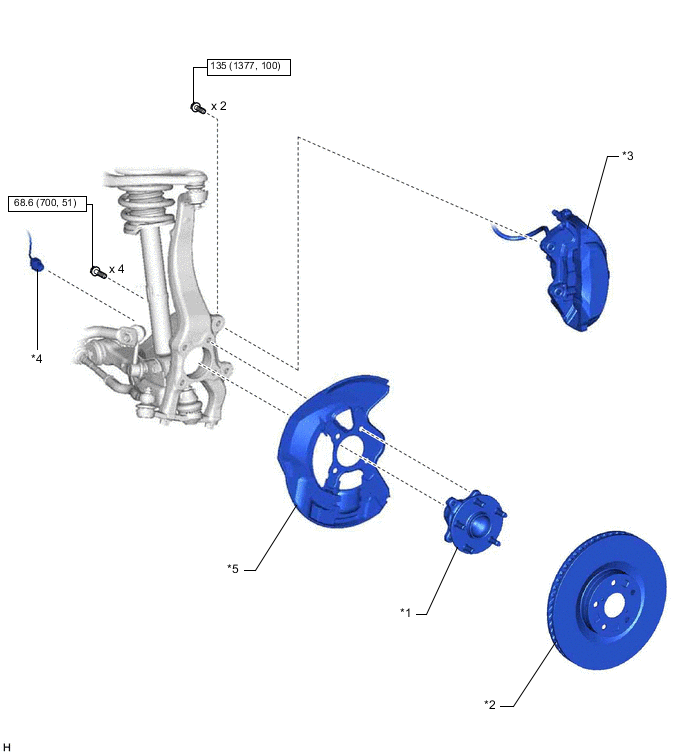 135 (1377, 100)

x 2

*3

68.6 (700, 51)

x 4

*4

*5

*1

*2

H