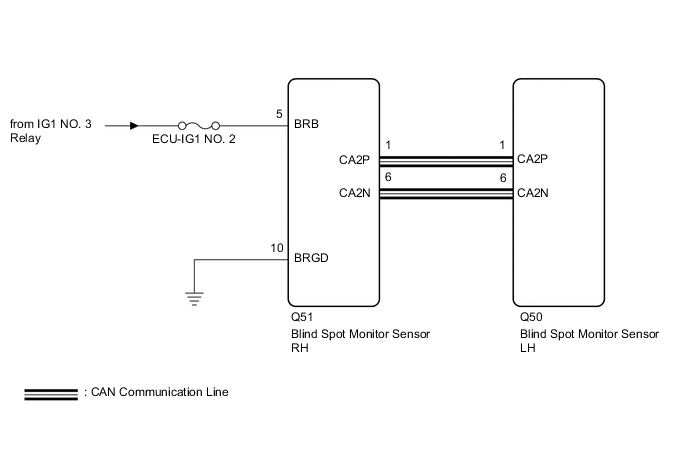 from IG1 NO. 3 Relay

ECU-IG1 NO. 2

5
BRB

1
CA2P

6
CA2N

10
BRGD

1
CA2P

6
CA2N

Q51
Blind Spot Monitor Sensor RH

Q50
Blind Spot Monitor Sensor LH

: CAN Communication Line