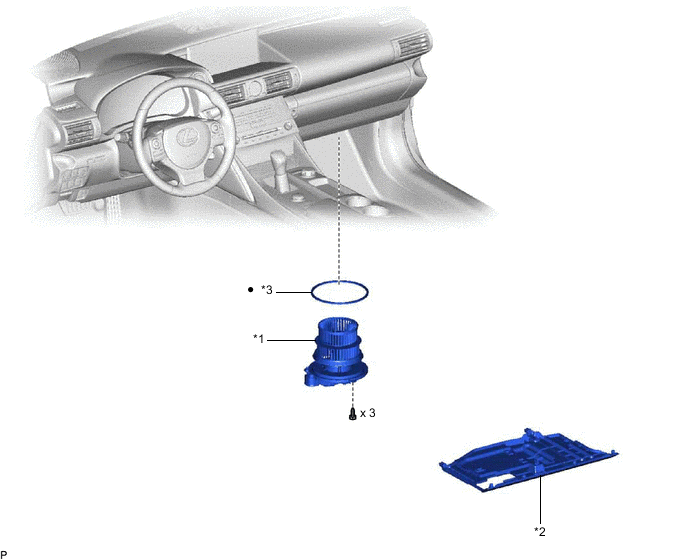 ● *3
*1
x 3
*2
P