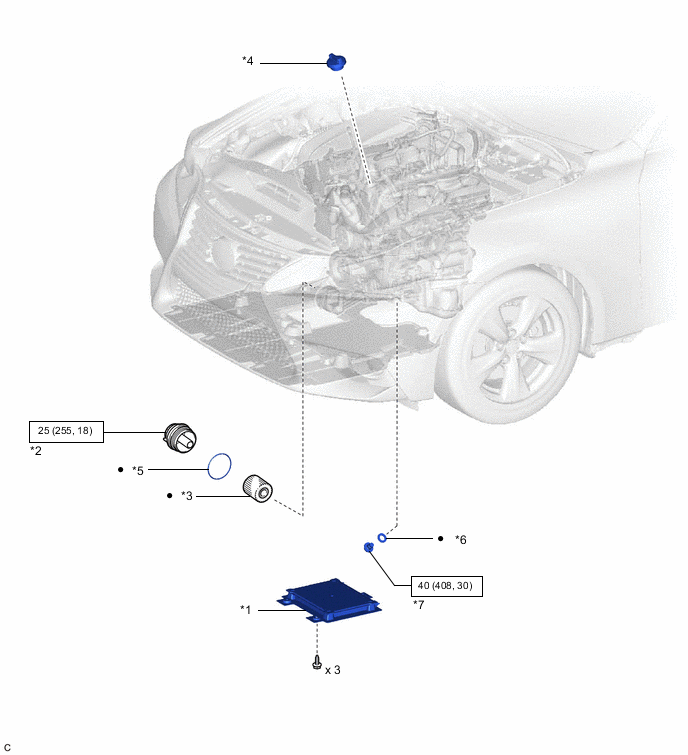 *4

25 (255, 18)

*2

● *5

● *3

● *6

40 (408, 30)

*7

*1

x 3

C