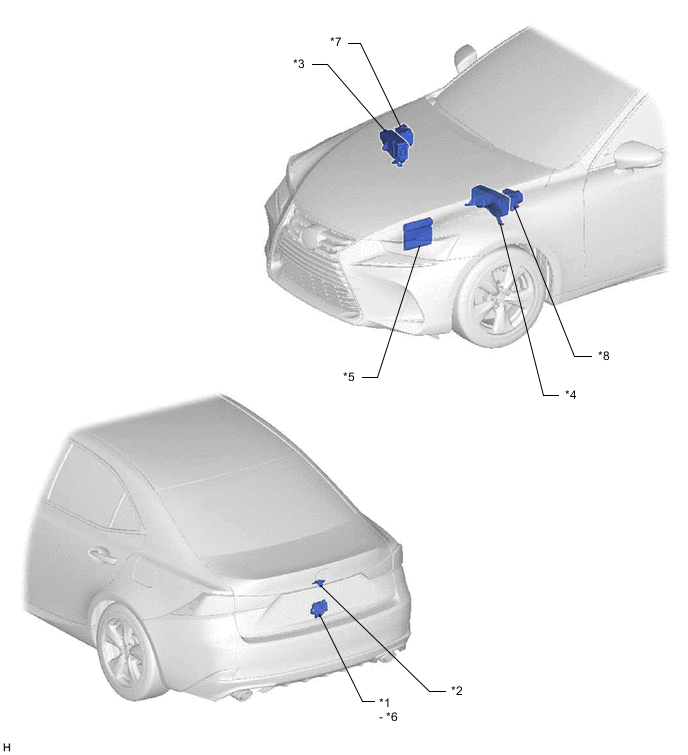 *7
*3
*8
*5
*4
*2
*1
- *6
H