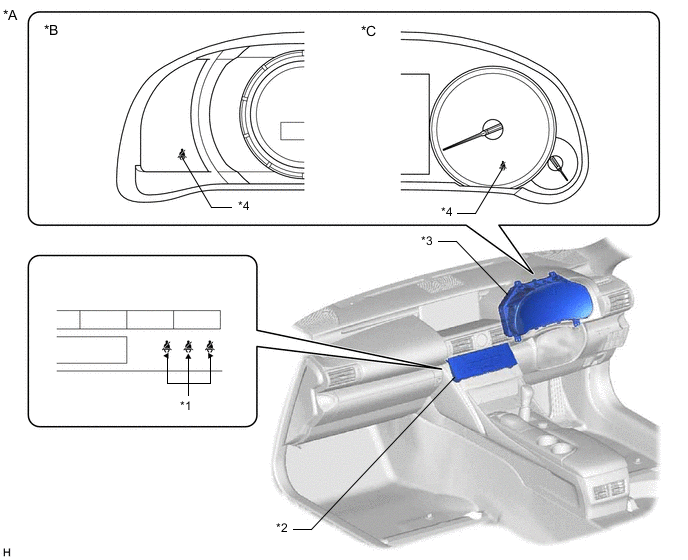 *A
*B
*C
*4
*4
*3
*1
*2
H