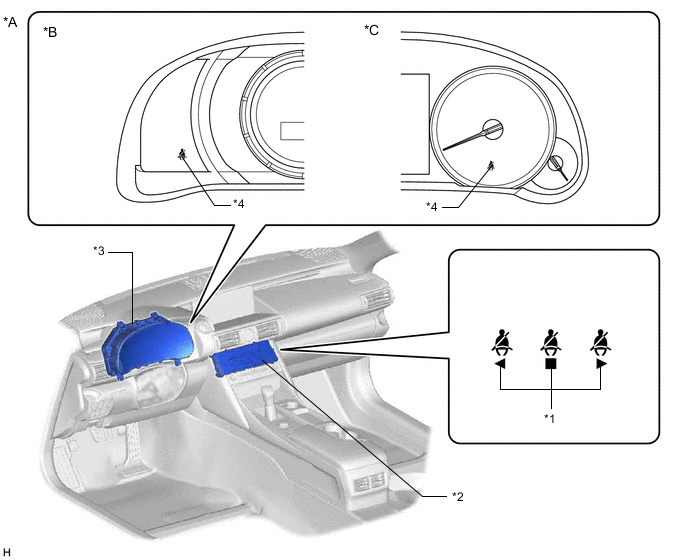 *A
*B
*C
*4
*4
*3
*1
*2
H