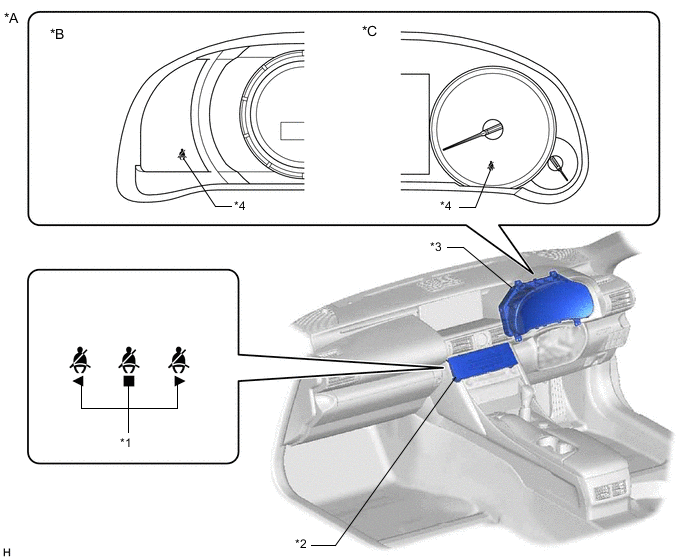 *A

*B

*C

*4

*4

*3

*1

*2

H