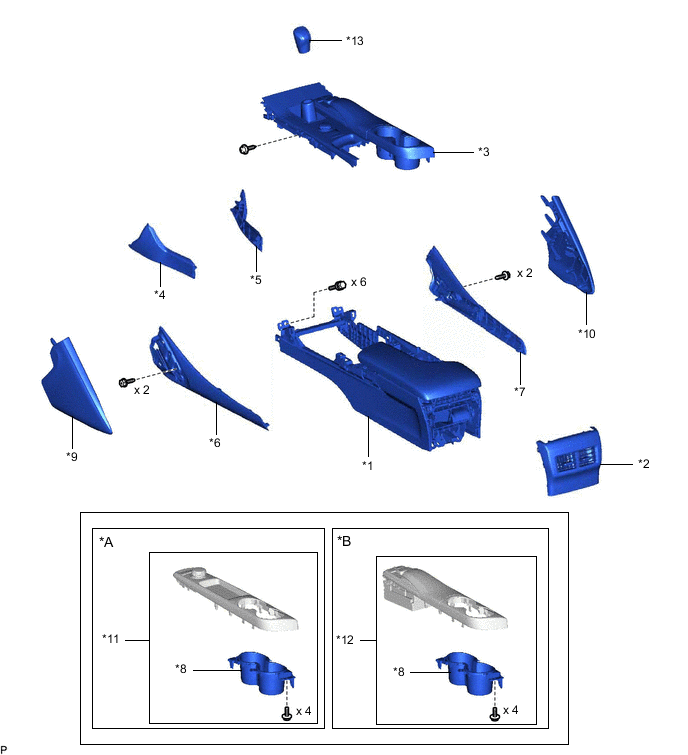 *13

*3

*4

*5

x 6

x 2

*10

*9

x 2

*6

*1

*7

*2

*A

*11

*8

x 4

*B

*12

*8

x 4

P