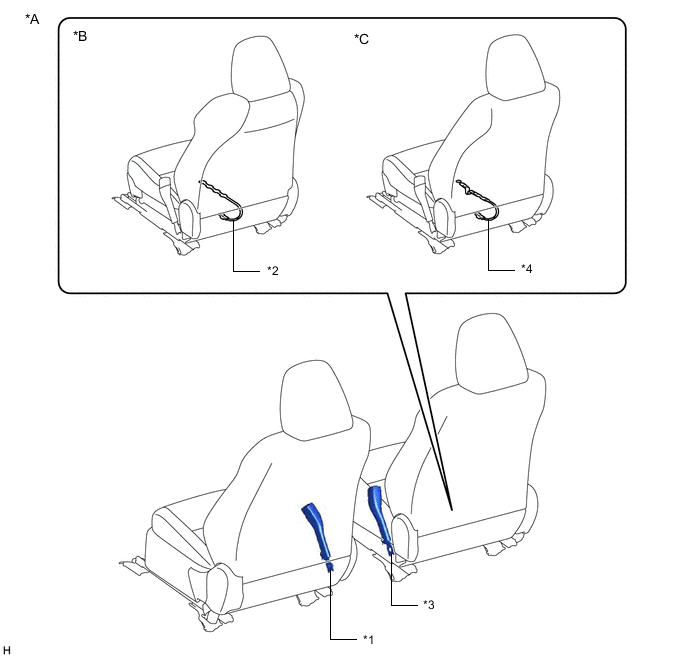 *A

*B

*C

*2

*4

*3

*1

H